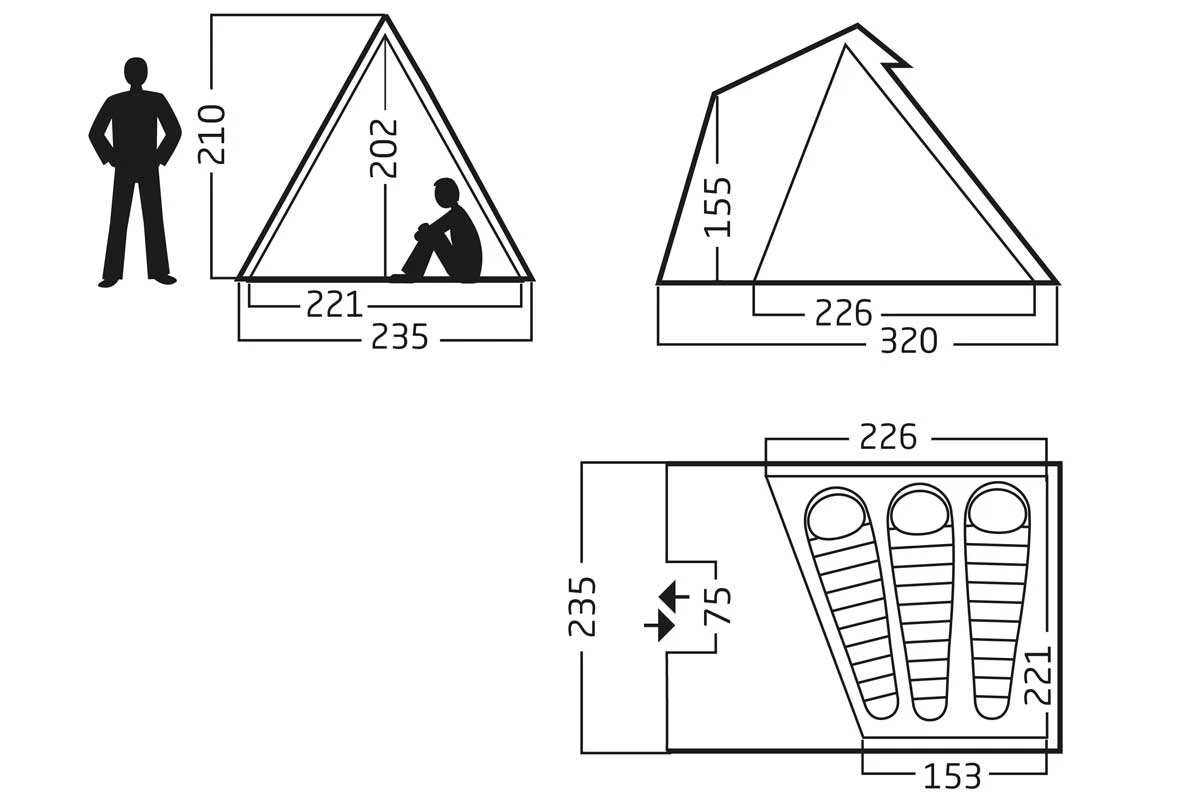 210
202
221
235
155
226
320
226
235
75
221
153