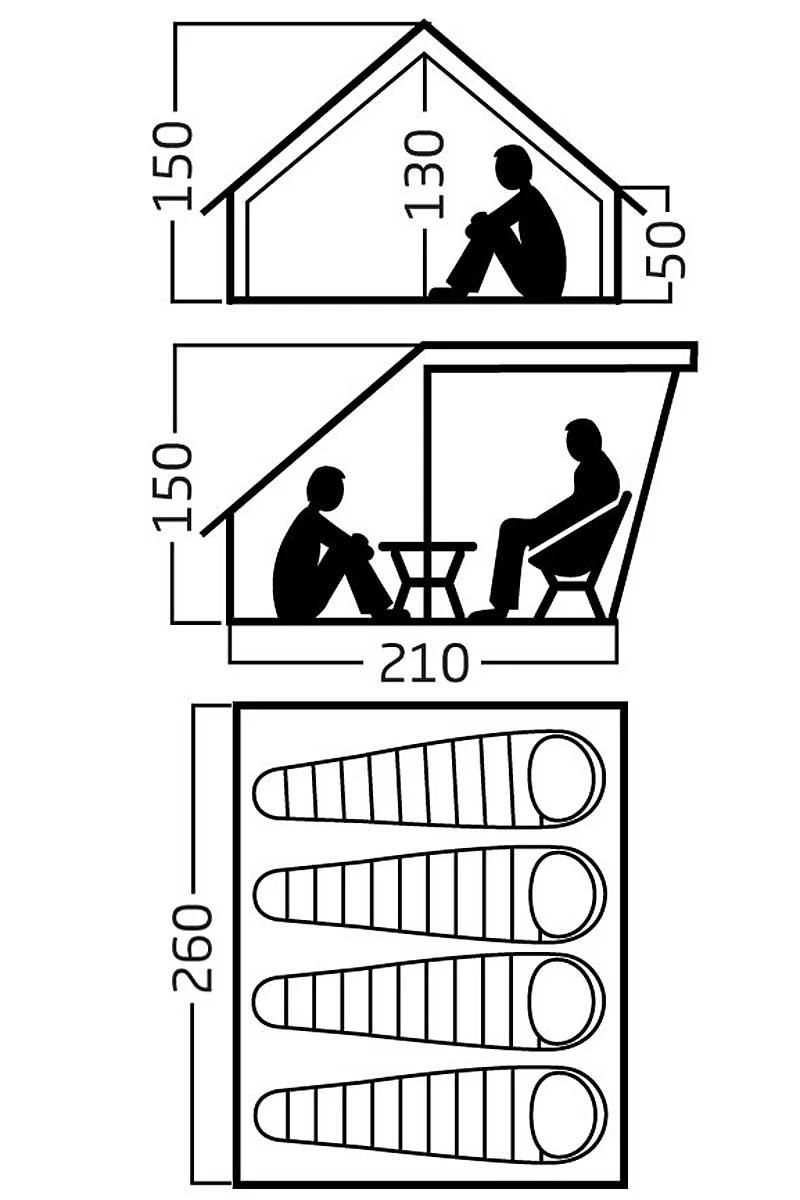 150
130
50
150
210
260